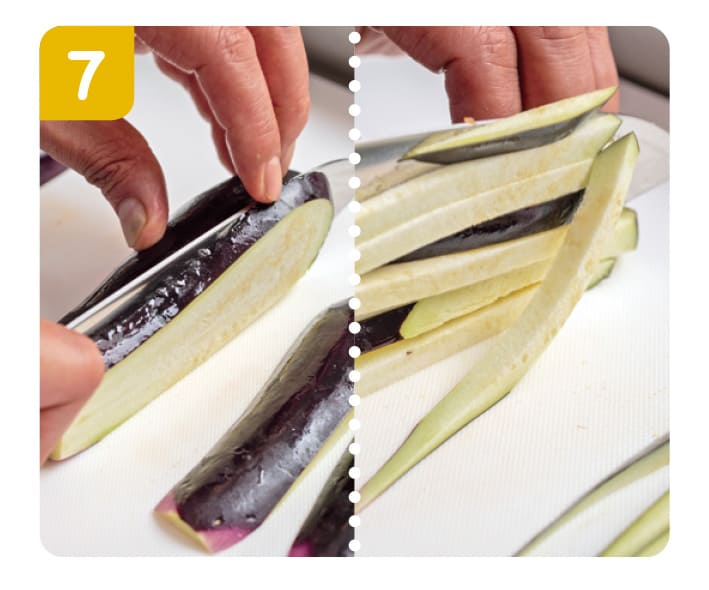 7