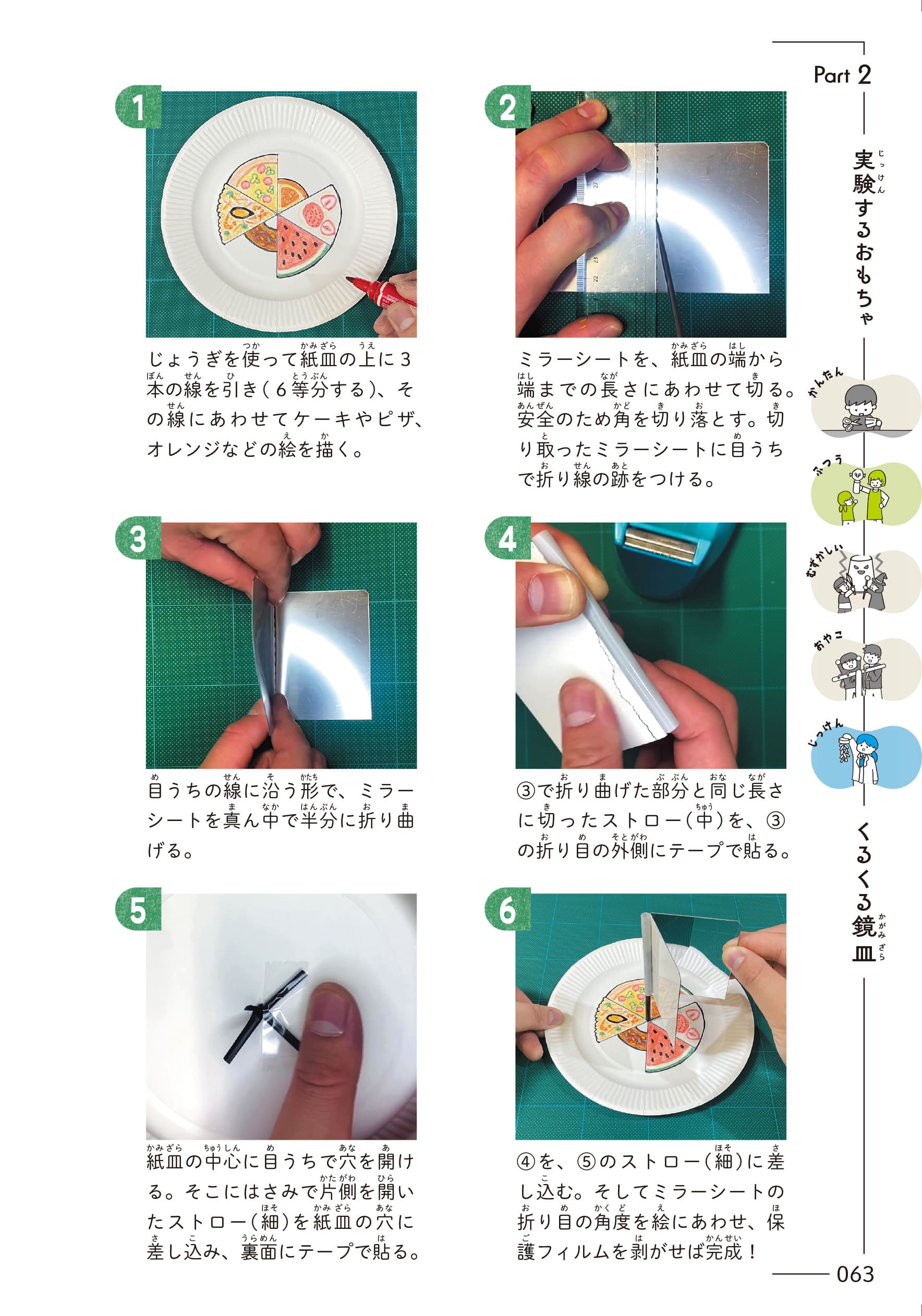 Part 2

実験するおもちゃ

かんたん

ふつう

むずかしい

おやこ

じっけん

くるくる鏡皿

1

じょうぎを使って紙皿の上に3本の線を引き（6等分する）、その線にあわせてケーキやピザ、オレンジなどの絵を描く。

2

ミラーシートを、紙皿の端から端までの長さにあわせて切る。安全のため角を切り落とす。切り取ったミラーシートに目うちで折り線の跡をつける。

3

目うちの線に沿う形で、ミラーシートを真ん中で半分に折り曲げる。

4

③で折り曲げた部分と同じ長さに切ったストロー（中）を、③の折り目の外側にテープで貼る。

5

紙皿の中心に目うちで穴を開ける。そこにはさみで片側を開いたストロー（細）を紙皿の穴に差し込み、裏面にテープで貼る。

6

④を、⑤のストロー（細）に差し込む。そしてミラーシートの折り目の角度を絵にあわせ、保護フィルムを剥がせば完成！

063